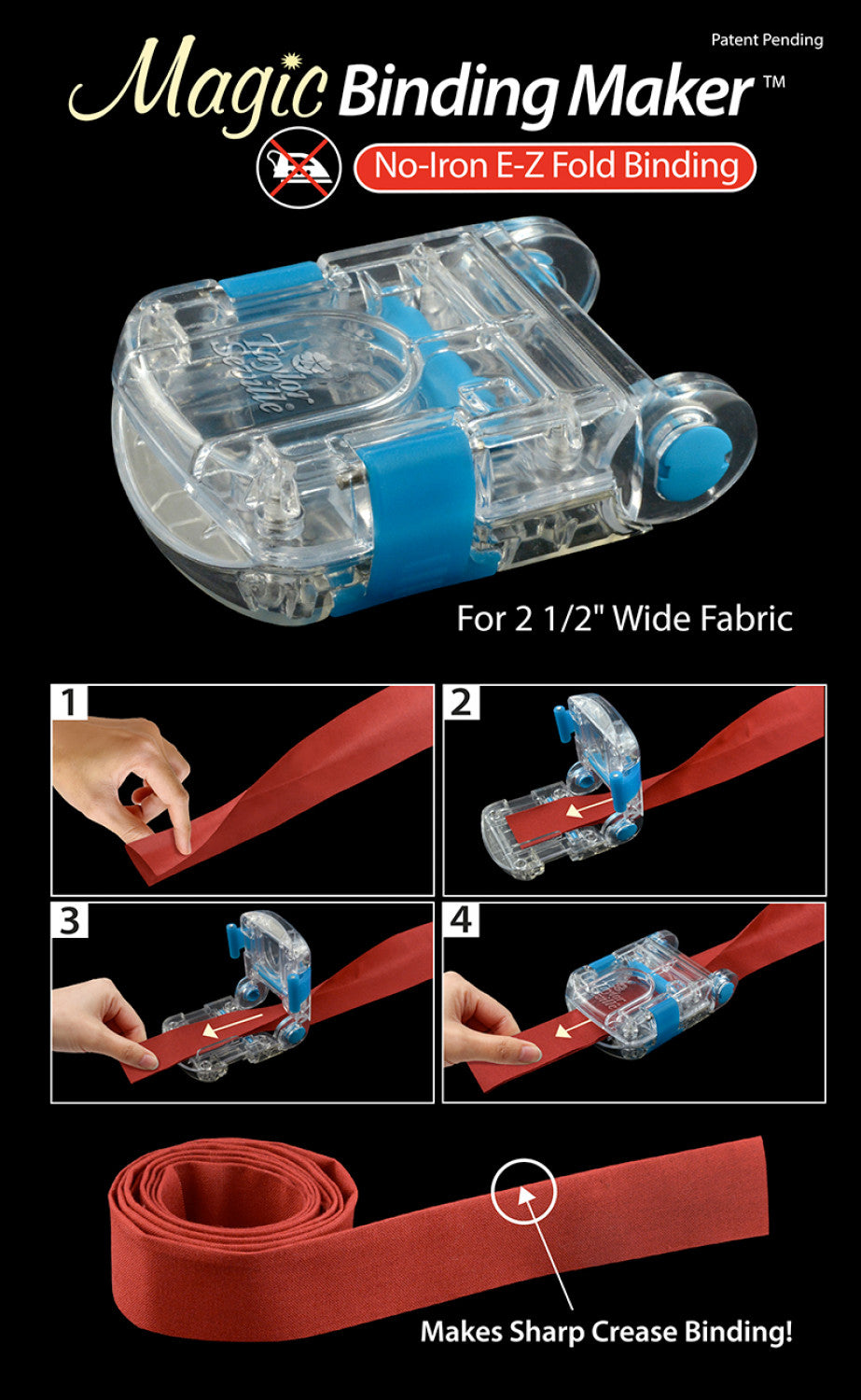 Patent Pending

Magic Binding Maker™

No-Iron E-Z Fold Binding

Taylor Seville

For 2 1/2" Wide Fabric

1

2

3

4

Makes Sharp Crease Binding!